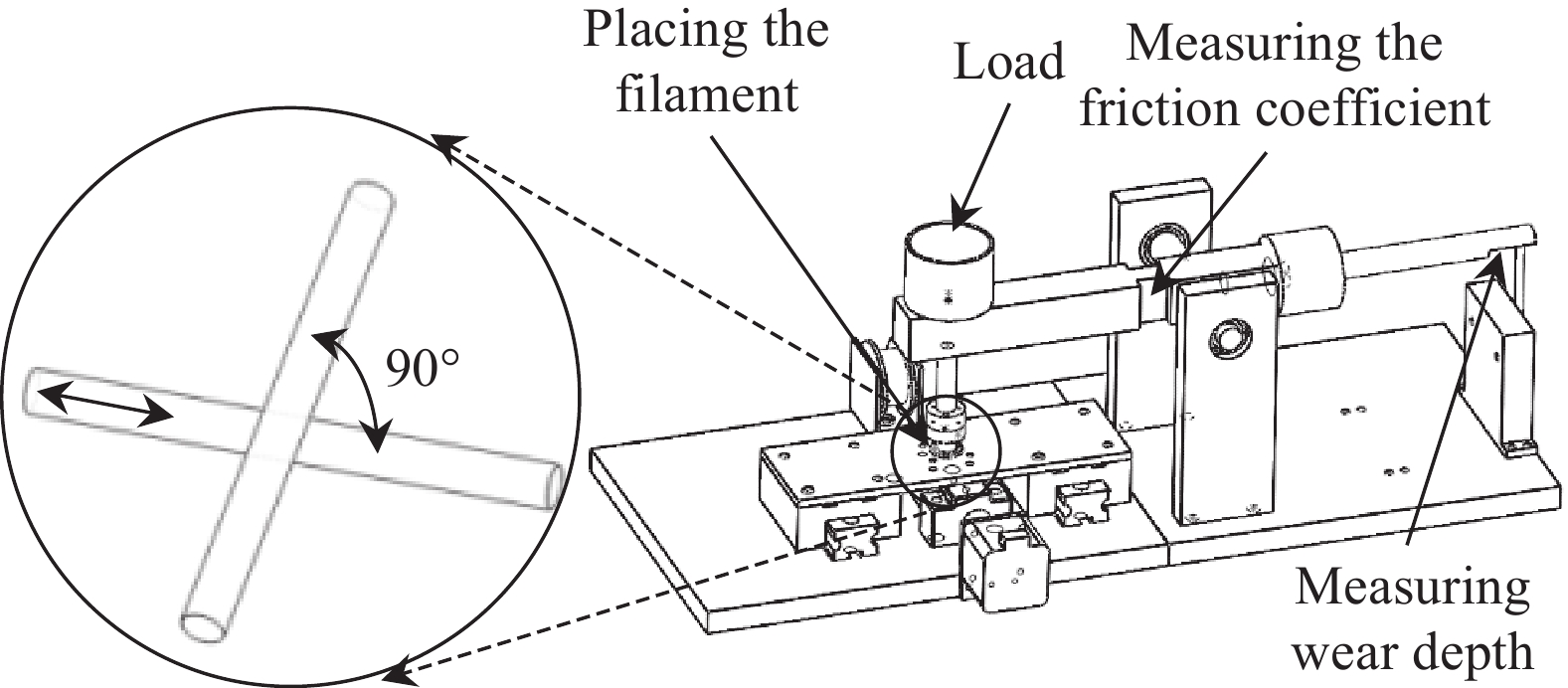 Placing the filament

Load

Measuring the friction coefficient

90°

Measuring wear depth